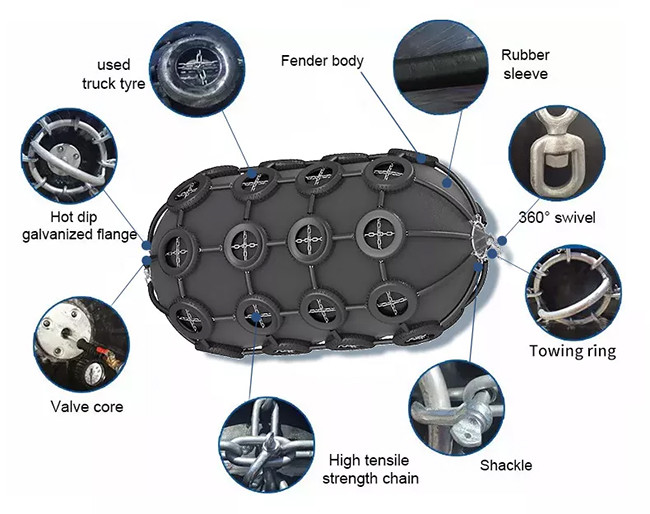 used truck tyre

Fender body

Rubber sleeve

Hot dip galvanized flange

360° swivel

Towing ring

Valve core

High tensile strength chain

Shackle