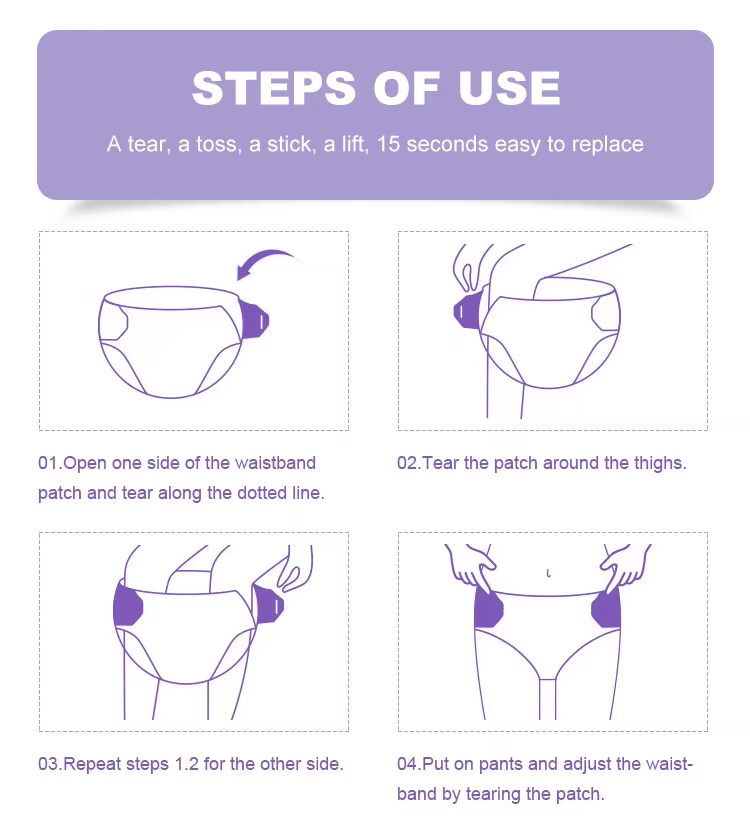 STEPS OF USE

A tear, a toss, a stick, a lift, 15 seconds easy to replace

01.Open one side of the waistband patch and tear along the dotted line.

02.Tear the patch around the thighs.

03.Repeat steps 1.2 for the other side.

04.Put on pants and adjust the waistband by tearing the patch.