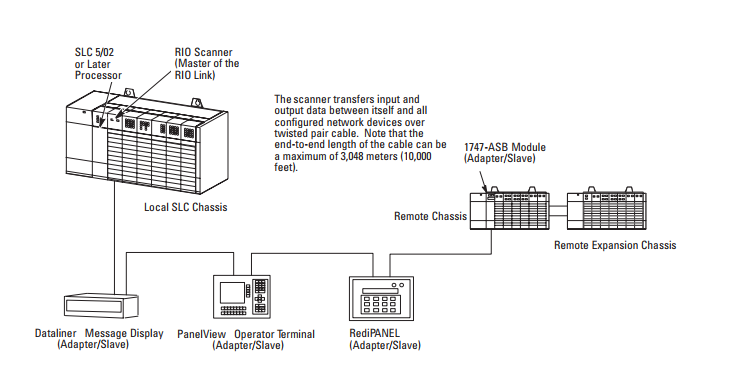 SLC 5/02 or Later Processor

RIO Scanner (Master of the RIO Link)

The scanner transfers input and output data between itself and all configured network devices over twisted pair cable. Note that the end-to-end length of the cable can be a maximum of 3,048 meters (10,000 feet).

1747-ASB Module (Adapter/Slave)

Local SLC Chassis

Remote Chassis

Remote Expansion Chassis

Dataliner Message Display (Adapter/Slave)

PanelView Operator Terminal (Adapter/Slave)

RediPANEL (Adapter/Slave)