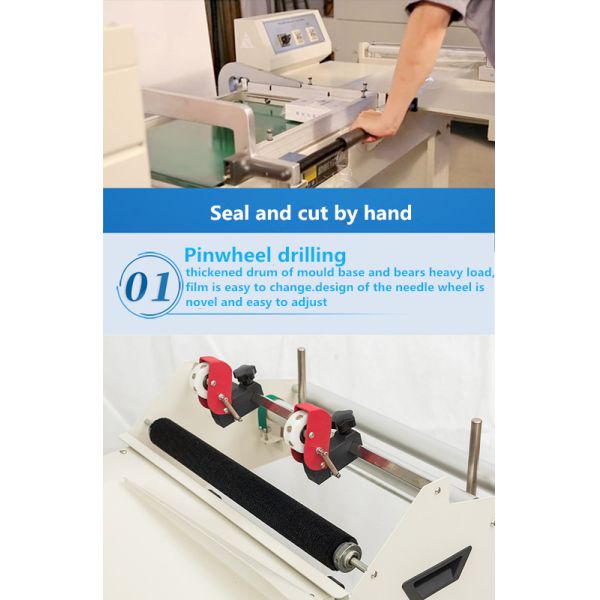 Seal and cut by hand

01

Pinwheel drilling

thickened drum of mould base and bears heavy load, film is easy to change.design of the needle wheel is novel and easy to adjust