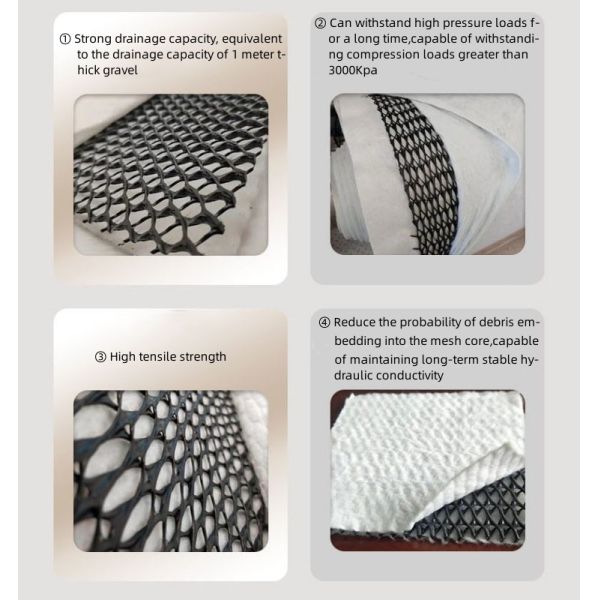 ① Strong drainage capacity, equivalent to the drainage capacity of 1 meter thick gravel

② Can withstand high pressure loads for a long time,capable of withstanding compression loads greater than 3000Kpa

③ High tensile strength

④ Reduce the probability of debris embedding into the mesh core,capable of maintaining long-term stable hydraulic conductivity