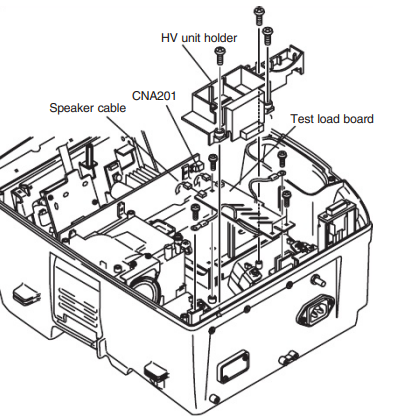 HV unit holder
CNA201
Speaker cable
Test load board