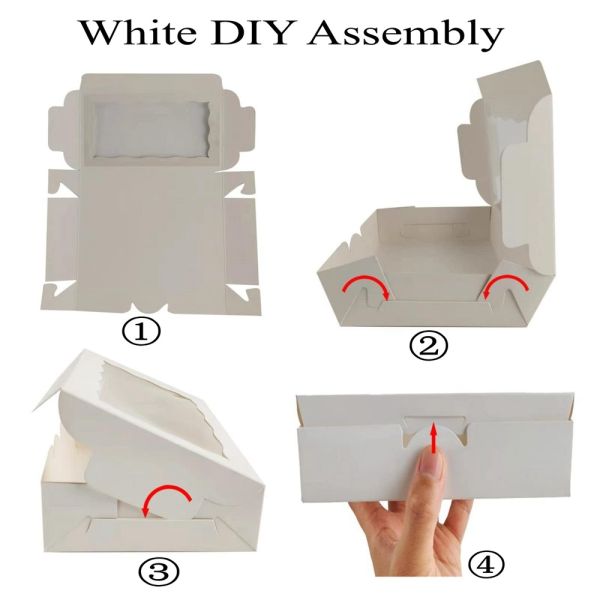 White DIY Assembly

①

②

③

④