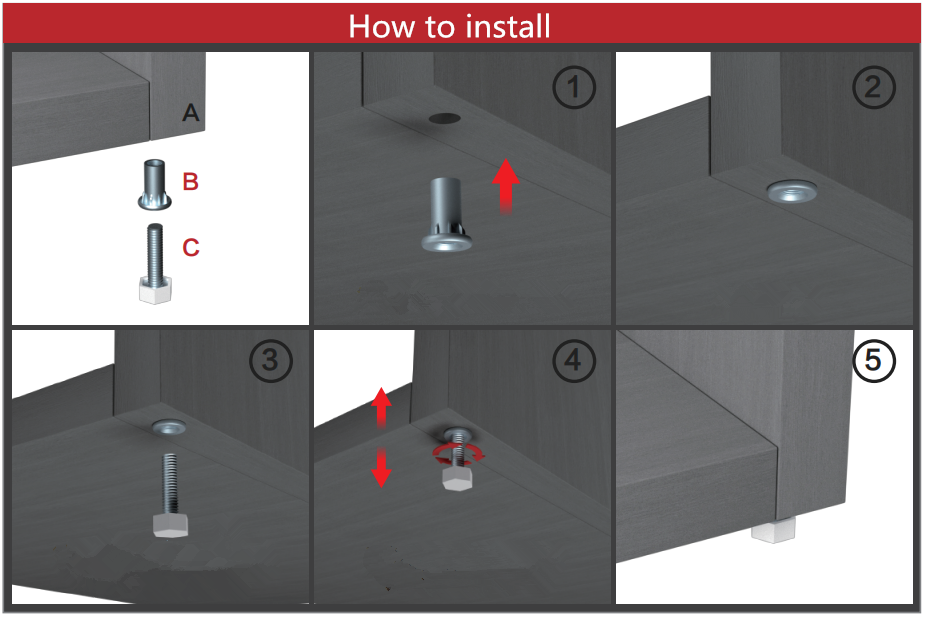 How to install

A
B
C

1

2

3

4

5