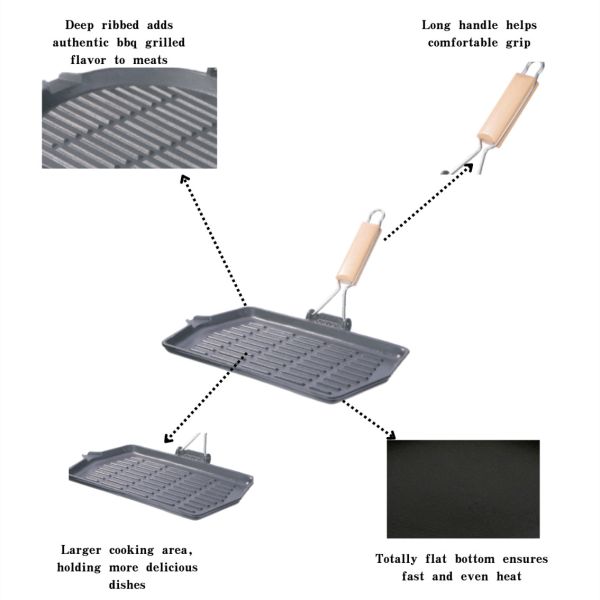 Deep ribbed adds authentic bbq grilled flavor to meats

Long handle helps comfortable grip

Larger cooking area, holding more delicious dishes

Totally flat bottom ensures fast and even heat