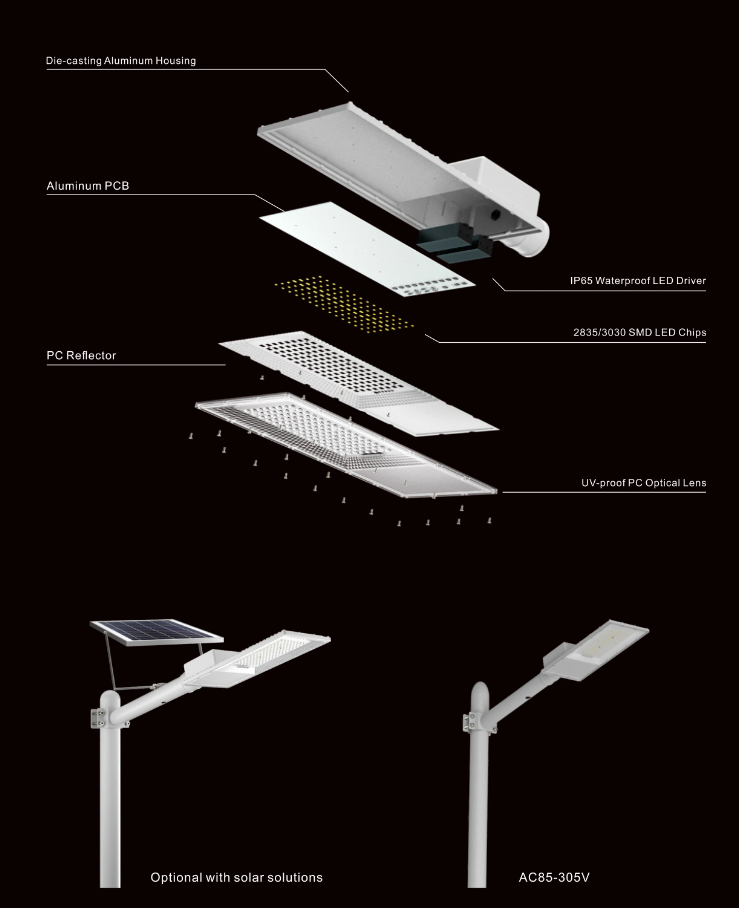 Die-casting Aluminum Housing

Aluminum PCB

IP65 Waterproof LED Driver

2835/3030 SMD LED Chips

PC Reflector

UV-proof PC Optical Lens

Optional with solar solutions

AC85-305V