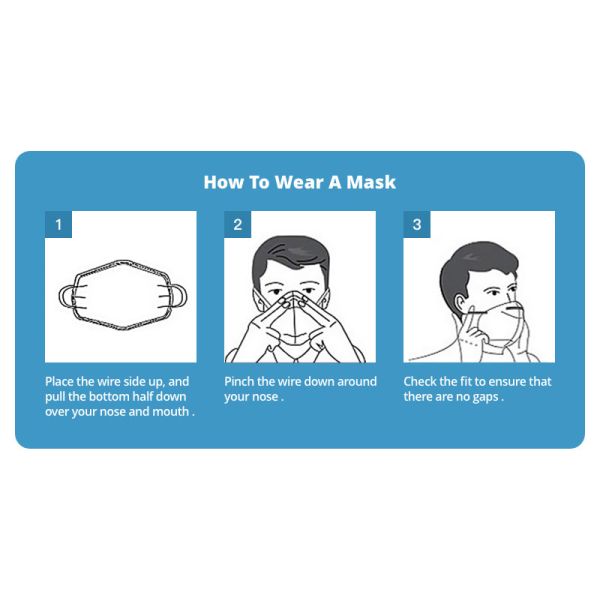 How To Wear A Mask

1

Place the wire side up, and pull the bottom half down over your nose and mouth .

2

Pinch the wire down around your nose .

3

Check the fit to ensure that there are no gaps .