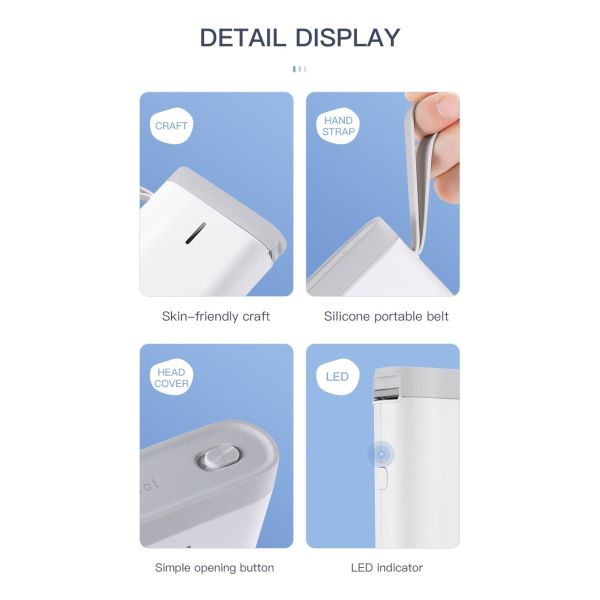 DETAIL DISPLAY

CRAFT

Skin-friendly craft

HAND STRAP

Silicone portable belt

HEAD COVER

Simple opening button

LED

LED indicator