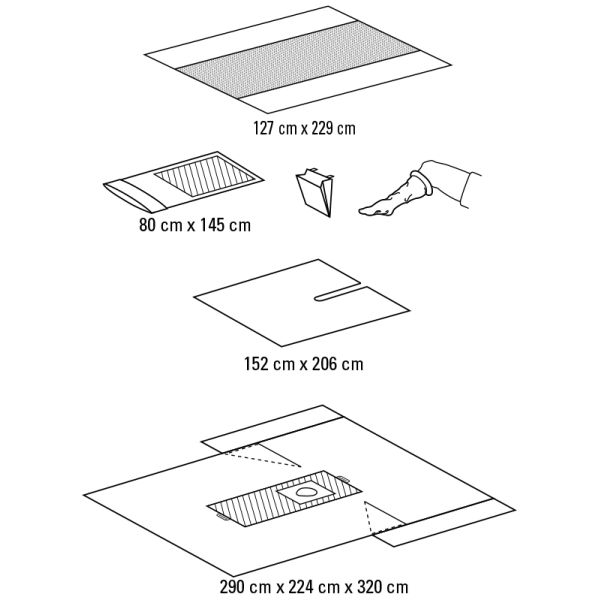 127 cm x 229 cm

80 cm x 145 cm

152 cm x 206 cm

290 cm x 224 cm x 320 cm