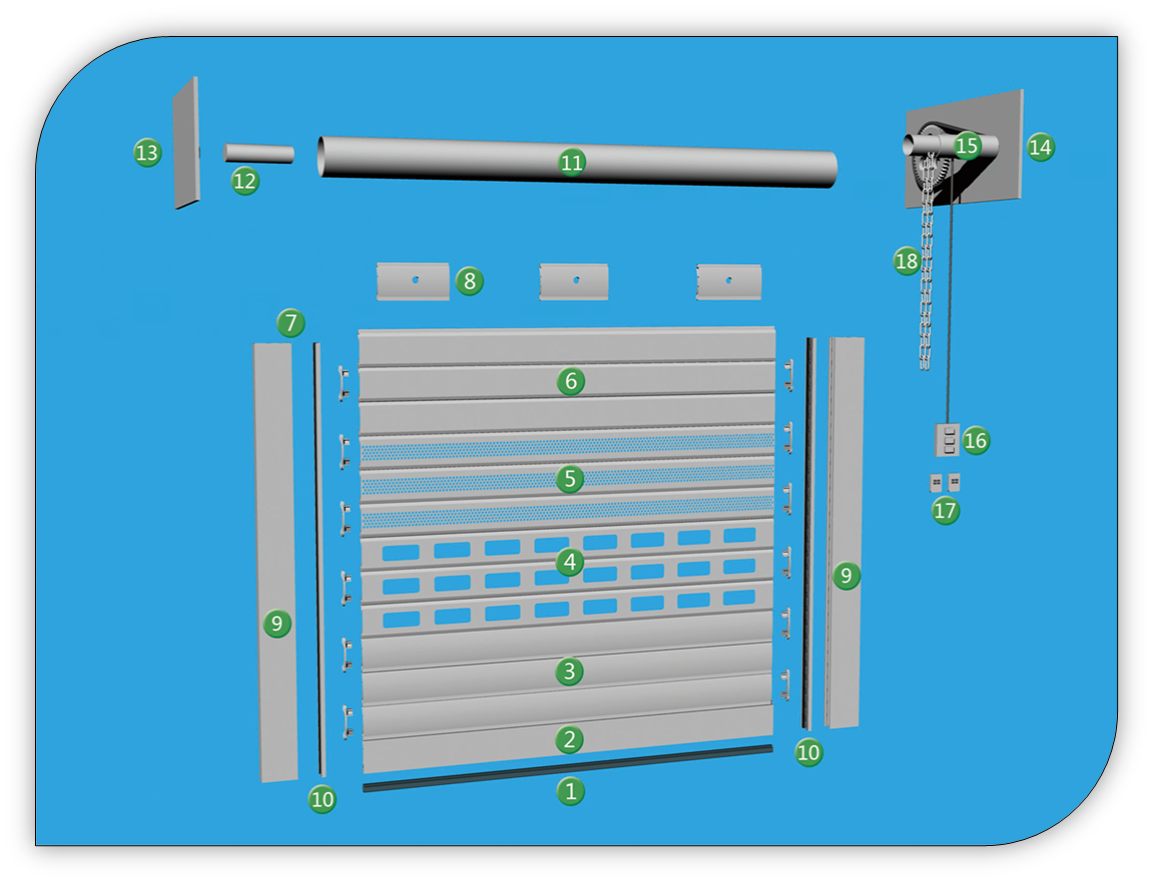 13
12
11
15
14
18
8
7
6
5
4
3
2
1
9
9
10
10
16
17