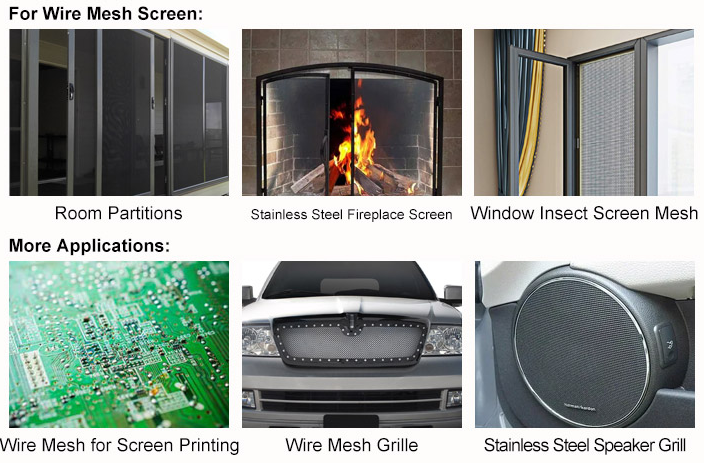 For Wire Mesh Screen:

Room Partitions

Stainless Steel Fireplace Screen

Window Insect Screen Mesh

More Applications:

Wire Mesh for Screen Printing

Wire Mesh Grille

harman/kardon

Stainless Steel Speaker Grill