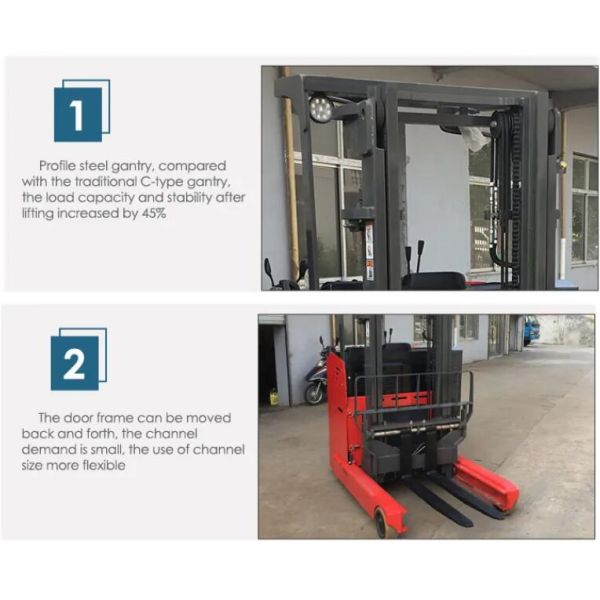 1

Profile steel gantry, compared with the traditional C-type gantry, the load capacity and stability after lifting increased by 45%

2

The door frame can be moved back and forth, the channel demand is small, the use of channel size more flexible