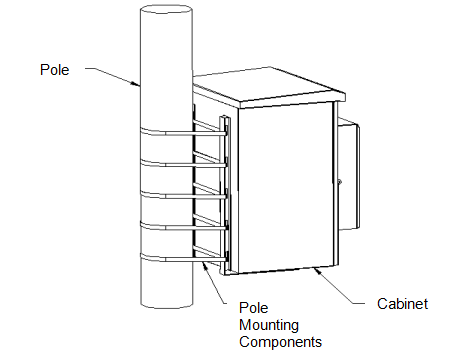 Pole

Pole Mounting Components

Cabinet