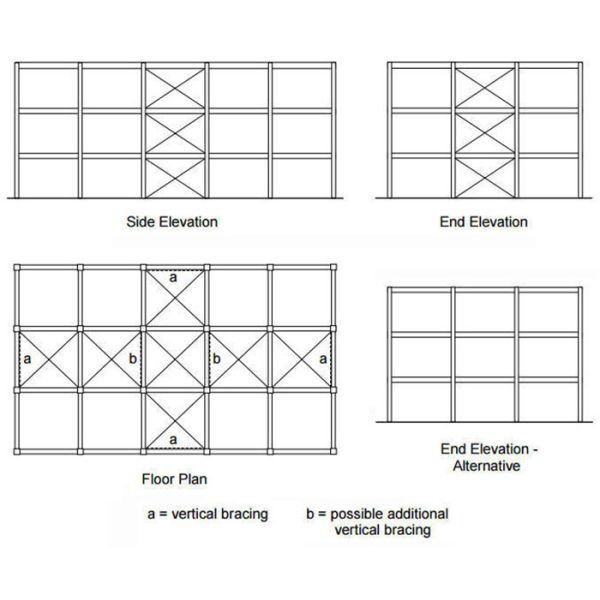 Side Elevation

End Elevation

a

a

b

b

a

a

Floor Plan

End Elevation - Alternative

a = vertical bracing

b = possible additional vertical bracing