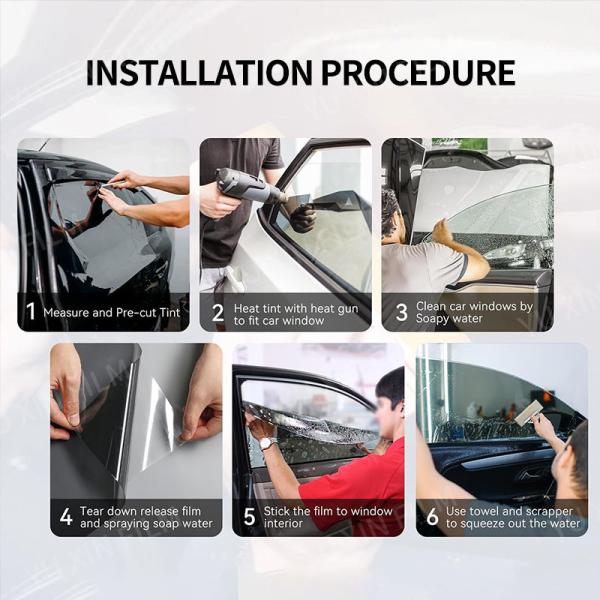 INSTALLATION PROCEDURE

1 Measure and Pre-cut Tint

2 Heat tint with heat gun to fit car window

3 Clean car windows by Soapy water

4 Tear down release film and spraying soap water

5 Stick the film to window interior

6 Use towel and scrapper to squeeze out the water