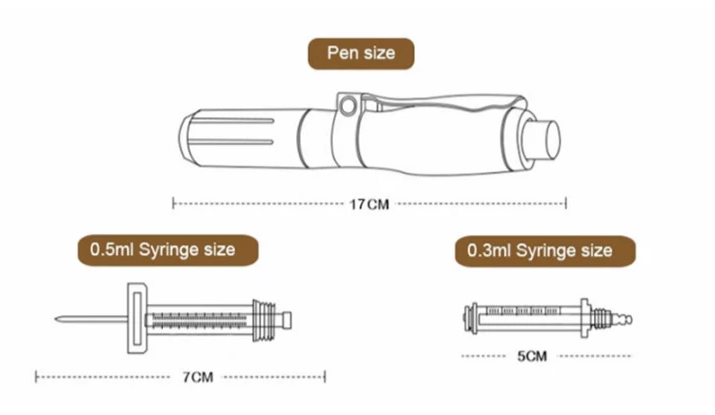 Pen size

17CM

0.5ml Syringe size

7CM

0.3ml Syringe size

5CM