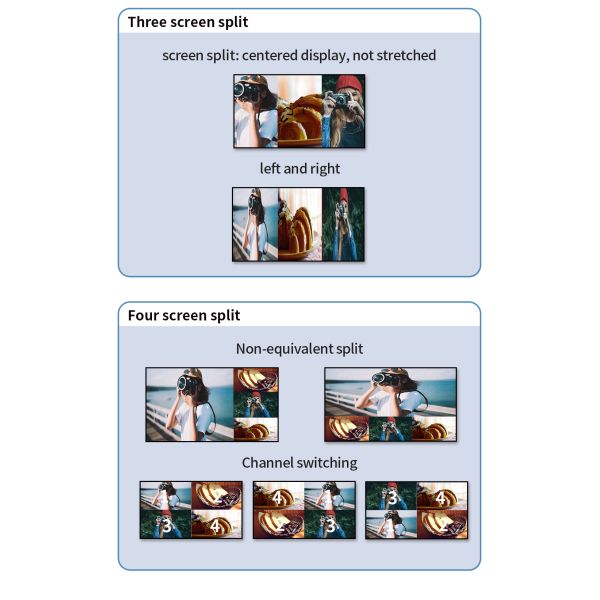 Three screen split

screen split: centered display, not stretched

left and right

Four screen split

Non-equivalent split

Channel switching

1 2
3 4

4 1
2 3

3 4
1 2