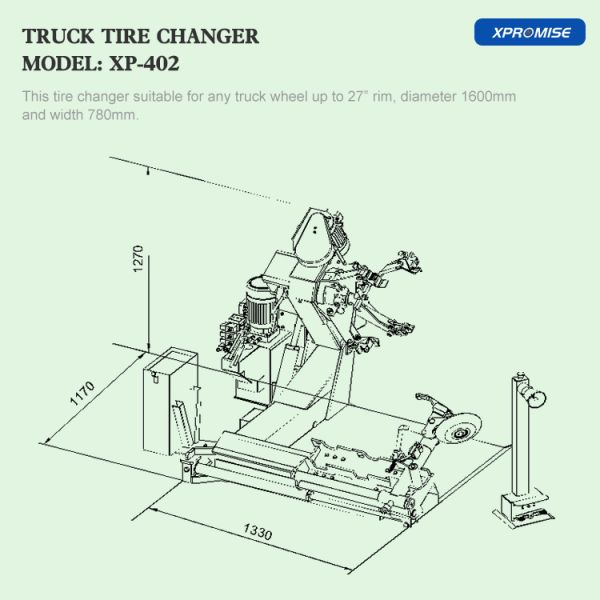 TRUCK TIRE CHANGER
MODEL: XP-402

XPROMISE

This tire changer suitable for any truck wheel up to 27" rim, diameter 1600mm and width 780mm.

1270

1170

1330