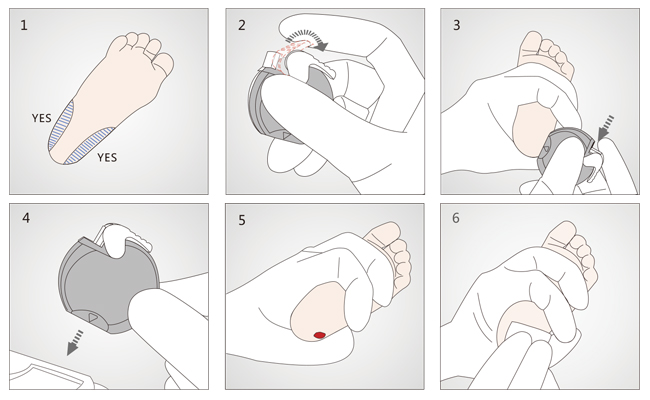 1

YES

YES

2

3

4

5

6