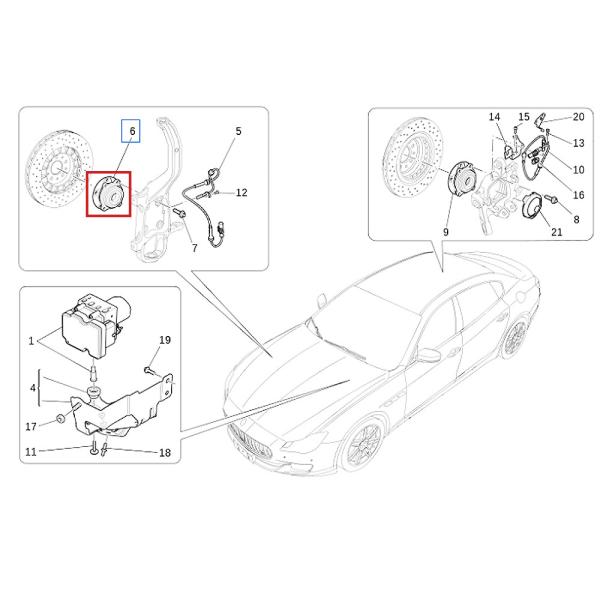 6
5
12
7
14
15
20
13
10
16
8
21
9
1
19
4
17
11
18