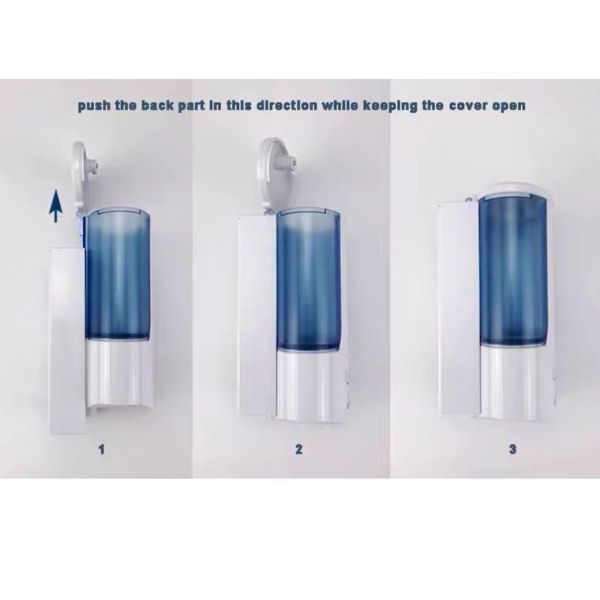 push the back part in this direction while keeping the cover open

1

2

3