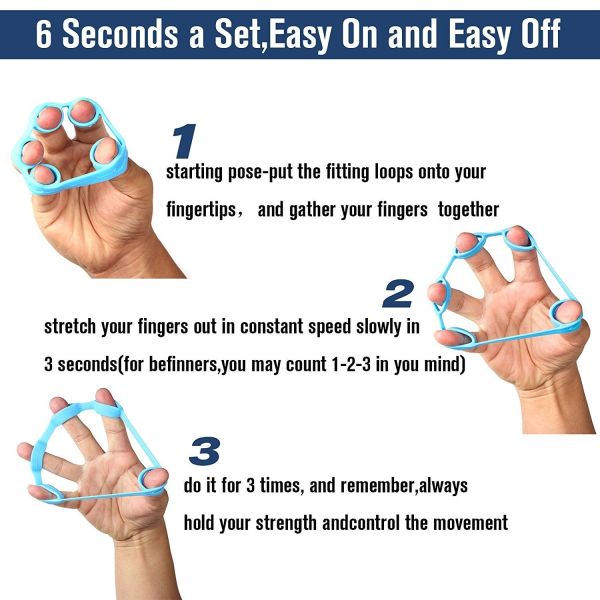 6 Seconds a Set,Easy On and Easy Off

1

starting pose-put the fitting loops onto your fingertips， and gather your fingers together

2

stretch your fingers out in constant speed slowly in 3 seconds(for befinners,you may count 1-2-3 in you mind)

3

do it for 3 times, and remember,always hold your strength andcontrol the movement