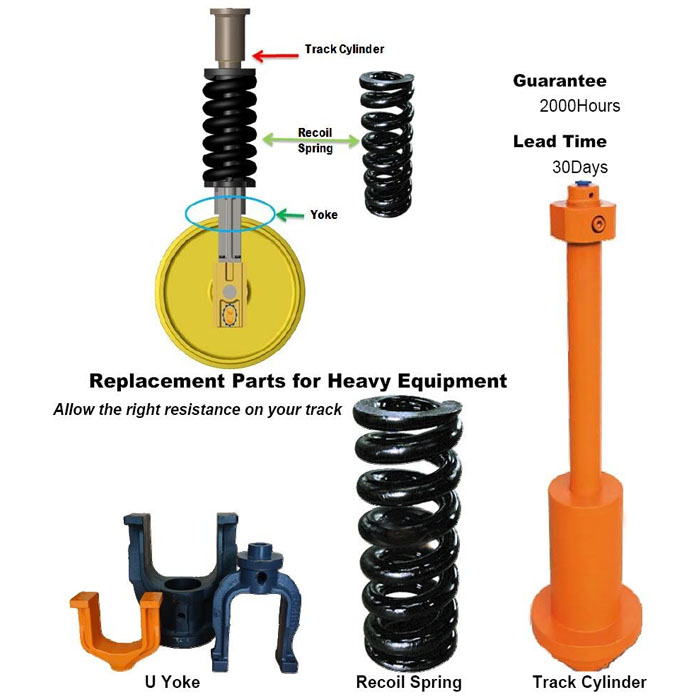 Track Cylinder

Recoil Spring

Yoke

Guarantee

2000Hours

Lead Time

30Days

Replacement Parts for Heavy Equipment

Allow the right resistance on your track

U Yoke

Recoil Spring

Track Cylinder