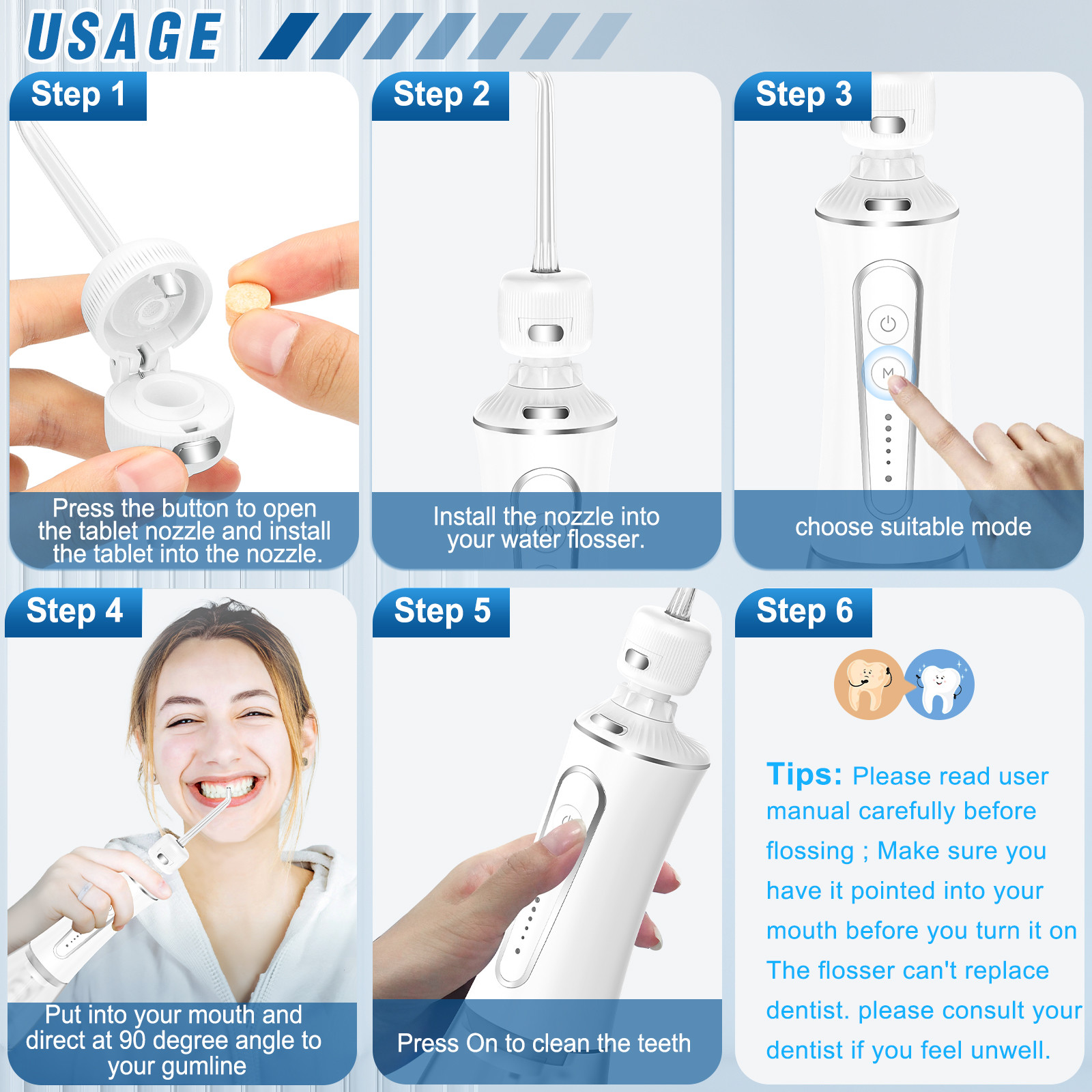 USAGE

Step 1

Press the button to open the tablet nozzle and install the tablet into the nozzle.

Step 2

Install the nozzle into your water flosser.

Step 3

M

choose suitable mode

Step 4

Put into your mouth and direct at 90 degree angle to your gumline

Step 5

Press On to clean the teeth

Step 6

Tips: Please read user manual carefully before flossing ; Make sure you have it pointed into your mouth before you turn it on The flosser can't replace dentist. please consult your dentist if you feel unwell.