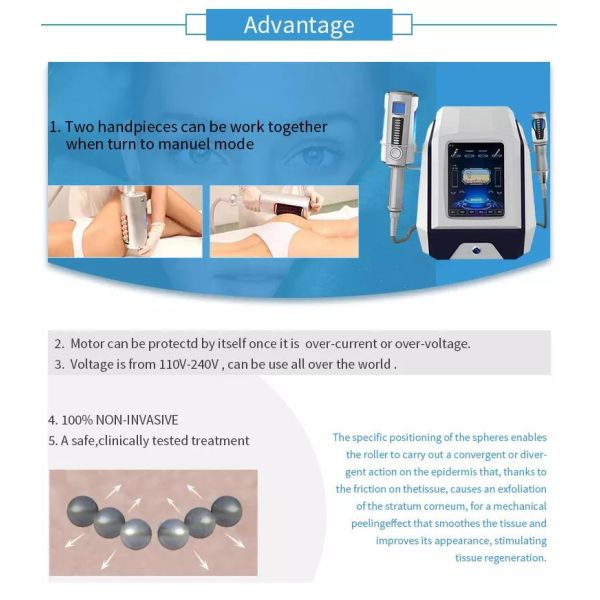 Advantage

1. Two handpieces can be work together when turn to manuel mode

2. Motor can be protectd by itself once it is over-current or over-voltage.
3. Voltage is from 110V-240V , can be use all over the world .

4. 100% NON-INVASIVE
5. A safe,clinically tested treatment

The specific positioning of the spheres enables the roller to carry out a convergent or divergent action on the epidermis that, thanks to the friction on thetissue, causes an exfoliation of the stratum corneum, for a mechanical peelingeffect that smoothes the tissue and improves its appearance, stimulating tissue regeneration.