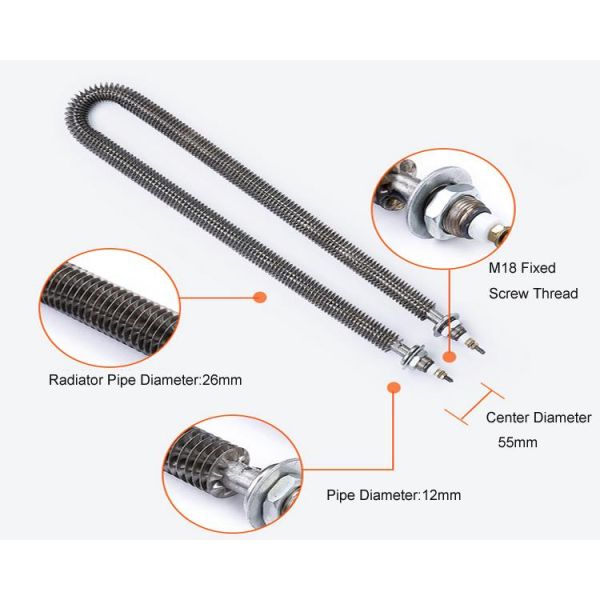 M18 Fixed
Screw Thread

Radiator Pipe Diameter:26mm

Center Diameter
55mm

Pipe Diameter:12mm