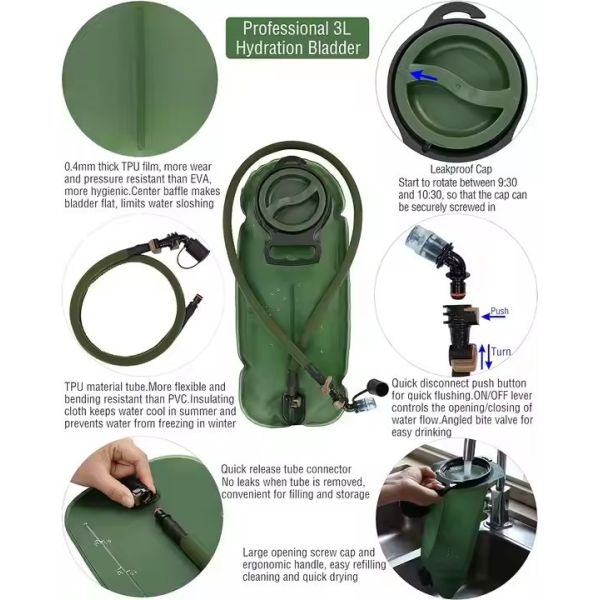 Professional 3L Hydration Bladder

0.4mm thick TPU film, more wear and pressure resistant than EVA, more hygienic.Center baffle makes bladder flat, limits water sloshing

Leakproof Cap
Start to rotate between 9:30 and 10:30, so that the cap can be securely screwed in

Push

Turn

TPU material tube.More flexible and bending resistant than PVC.Insulating cloth keeps water cool in summer and prevents water from freezing in winter

Quick disconnect push button for quick flushing.ON/OFF lever controls the opening/closing of water flow.Angled bite valve for easy drinking

Quick release tube connector
No leaks when tube is removed, convenient for filling and storage

Large opening screw cap and ergonomic handle, easy refilling cleaning and quick drying