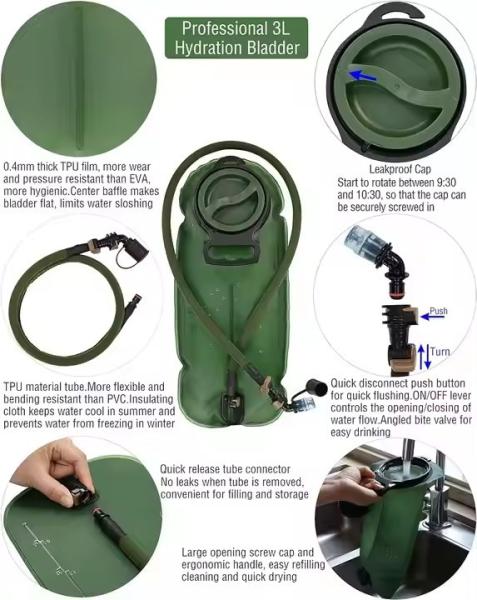 Professional 3L Hydration Bladder

0.4mm thick TPU film, more wear and pressure resistant than EVA, more hygienic.Center baffle makes bladder flat, limits water sloshing

Leakproof Cap
Start to rotate between 9:30 and 10:30, so that the cap can be securely screwed in

Push

Turn

TPU material tube.More flexible and bending resistant than PVC.Insulating cloth keeps water cool in summer and prevents water from freezing in winter

Quick disconnect push button for quick flushing.ON/OFF lever controls the opening/closing of water flow.Angled bite valve for easy drinking

Quick release tube connector
No leaks when tube is removed, convenient for filling and storage

Large opening screw cap and ergonomic handle, easy refilling cleaning and quick drying