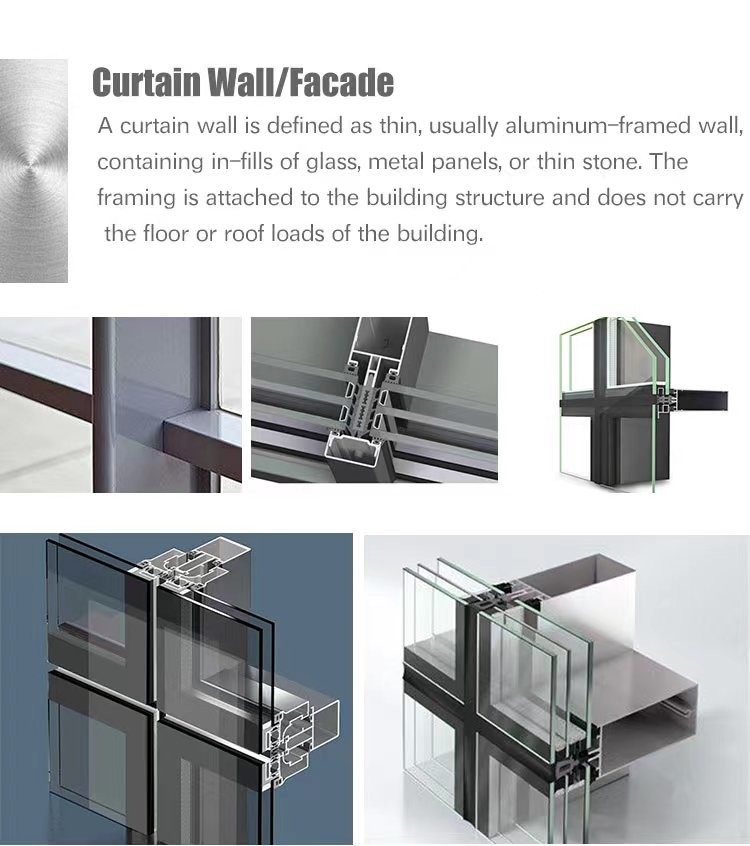 Curtain Wall/Facade

A curtain wall is defined as thin, usually aluminum-framed wall, containing in-fills of glass, metal panels, or thin stone. The framing is attached to the building structure and does not carry the floor or roof loads of the building.