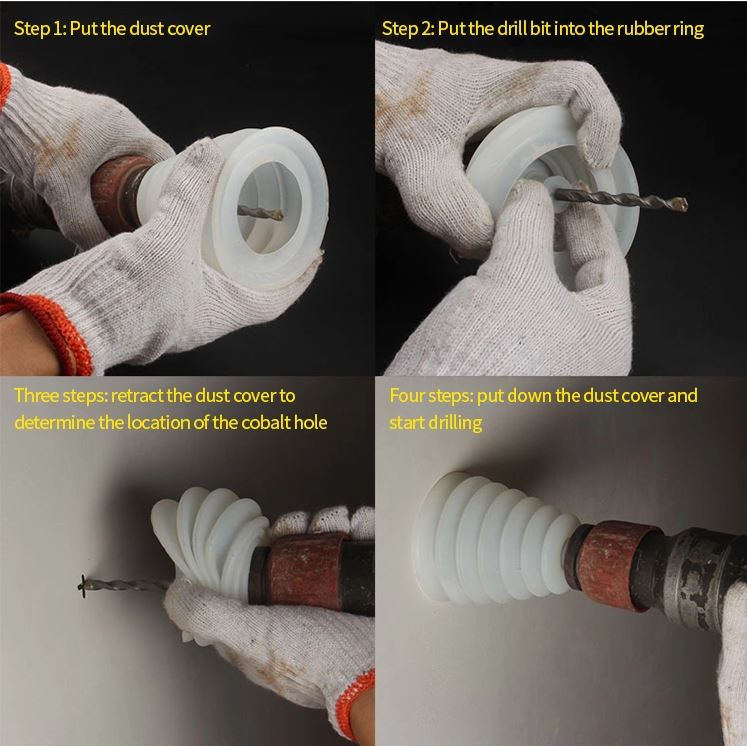 Step 1: Put the dust cover

Step 2: Put the drill bit into the rubber ring

Three steps: retract the dust cover to determine the location of the cobalt hole

Four steps: put down the dust cover and start drilling