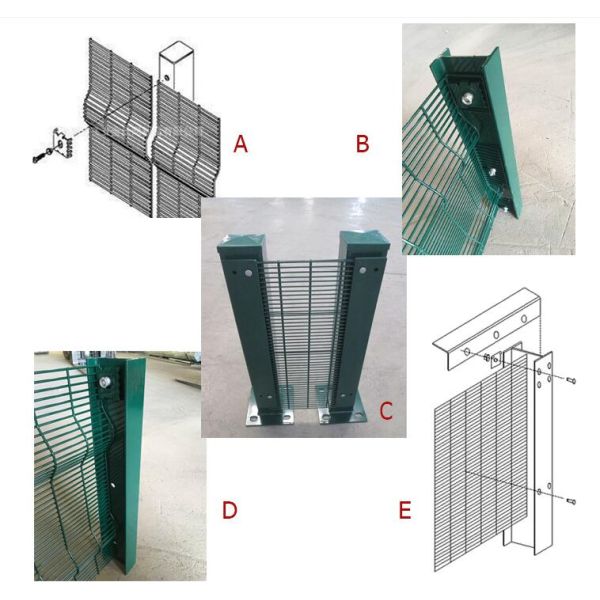 A

B

C

D

E