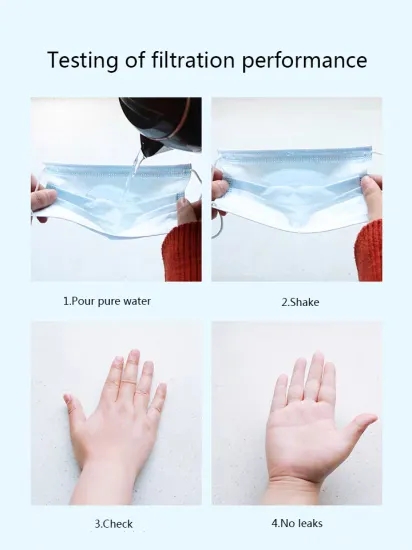 Testing of filtration performance

1.Pour pure water

2.Shake

3.Check

4.No leaks