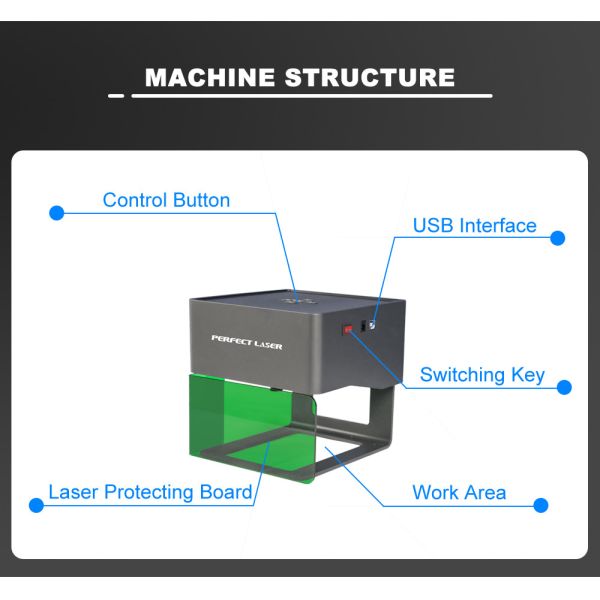 MACHINE STRUCTURE

Control Button

USB Interface

PERFECT LASER

Switching Key

Laser Protecting Board

Work Area