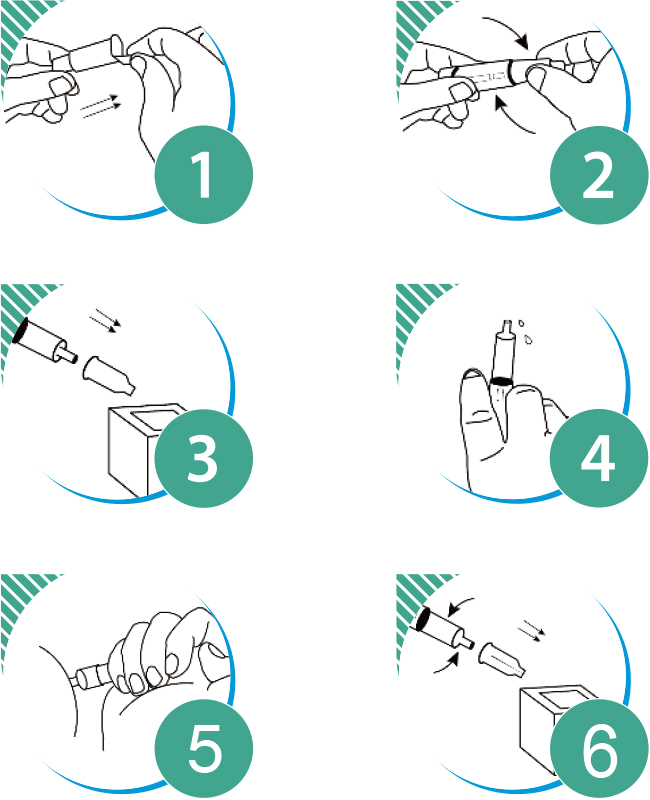 1

2

3

4

5

6