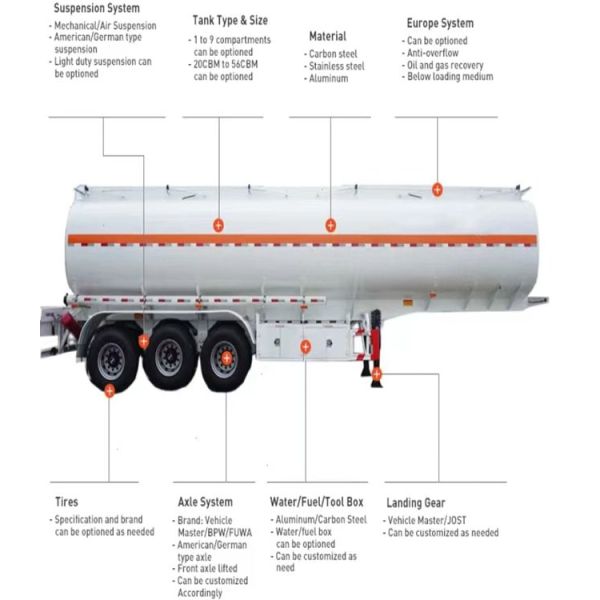 Suspension System
- Mechanical/Air Suspension
- American/German type suspension
- Light duty suspension can be optioned

Tank Type & Size
- 1 to 9 compartments can be optioned
- 20CBM to 56CBM can be optioned

Material
- Carbon steel
- Stainless steel
- Aluminum

Europe System
- Can be optioned
- Anti-overflow
- Oil and gas recovery
- Below loading medium

Tires
- Specification and brand can be optioned as needed

Axle System
- Brand: Vehicle Master/BPW/FUWA
- American/German type axle
- Front axle lifted
- Can be customized Accordingly

Water/Fuel/Tool Box
- Aluminum/Carbon Steel
- Water/fuel box can be optioned
- Can be customized as need

Landing Gear
- Vehicle Master/JOST
- Can be customized as needed