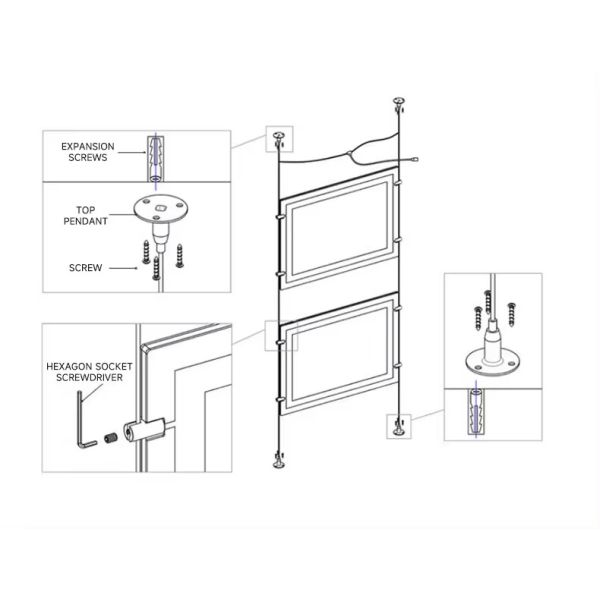 EXPANSION SCREWS

TOP PENDANT

SCREW

HEXAGON SOCKET SCREWDRIVER