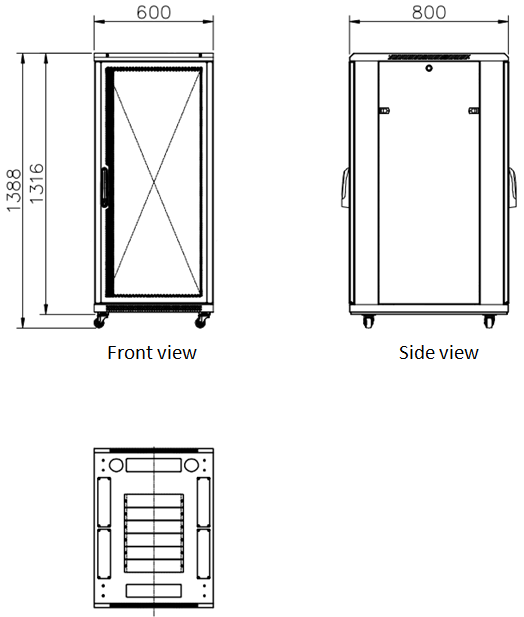 600

800

1388

1316

Front view

Side view