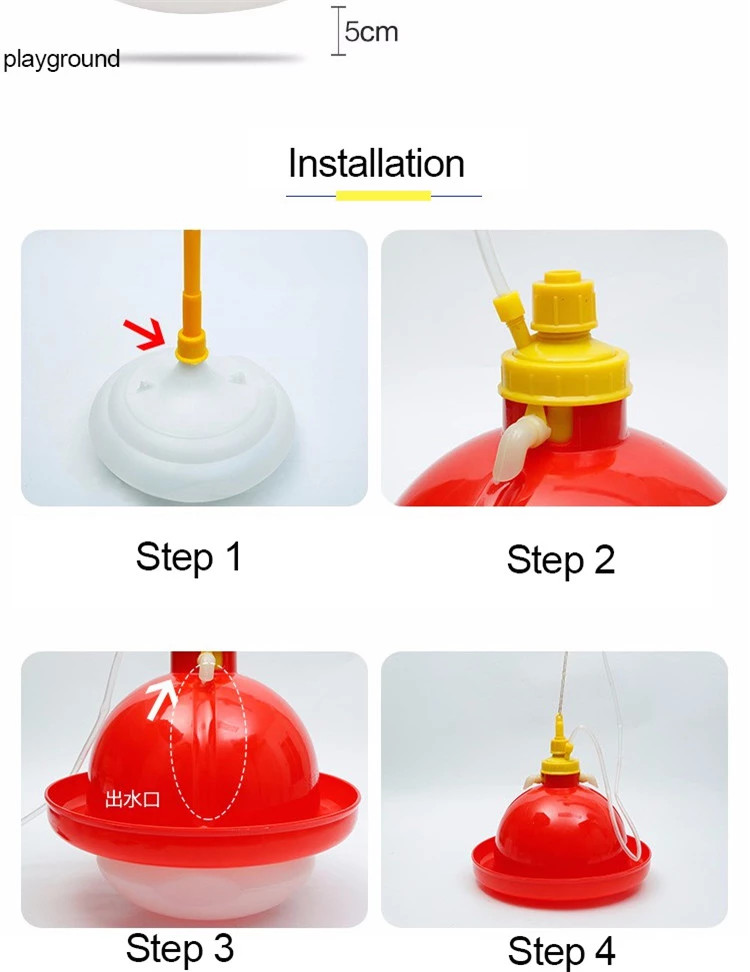 5cm

playground

Installation

Step 1

Step 2

出水口

Step 3

Step 4