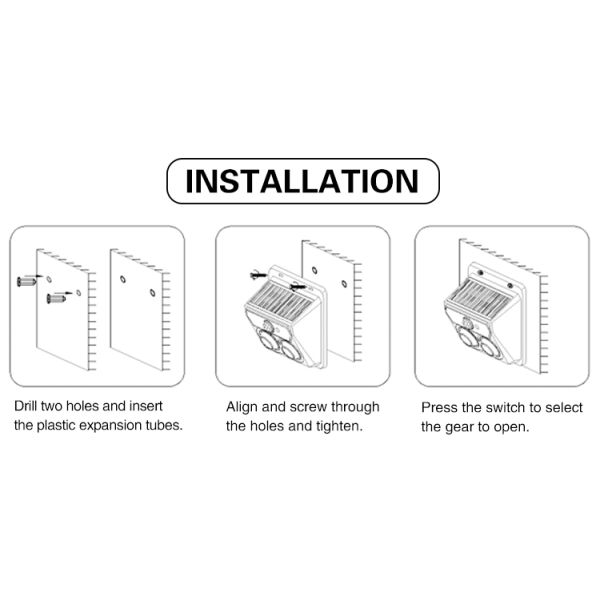 INSTALLATION

Drill two holes and insert the plastic expansion tubes.

Align and screw through the holes and tighten.

Press the switch to select the gear to open.