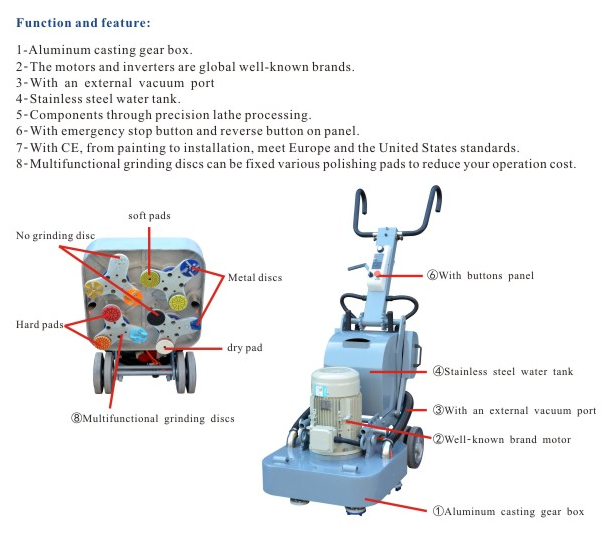 Function and feature:

1-Aluminum casting gear box.
2-The motors and inverters are global well-known brands.
3-With an external vacuum port
4-Stainless steel water tank.
5-Components through precision lathe processing.
6-With emergency stop button and reverse button on panel.
7-With CE, from painting to installation, meet Europe and the United States standards.
8-Multifunctional grinding discs can be fixed various polishing pads to reduce your operation cost.

soft pads
No grinding disc
Metal discs
Hard pads
dry pad
⑧Multifunctional grinding discs

⑥With buttons panel
④Stainless steel water tank
③With an external vacuum port
②Well-known brand motor
①Aluminum casting gear box