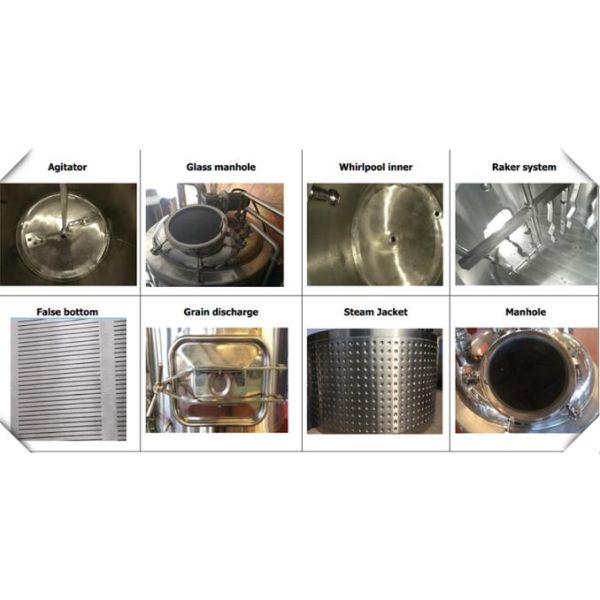 Agitator

Glass manhole

Whirlpool inner

Raker system

False bottom

Grain discharge

Steam Jacket

Manhole