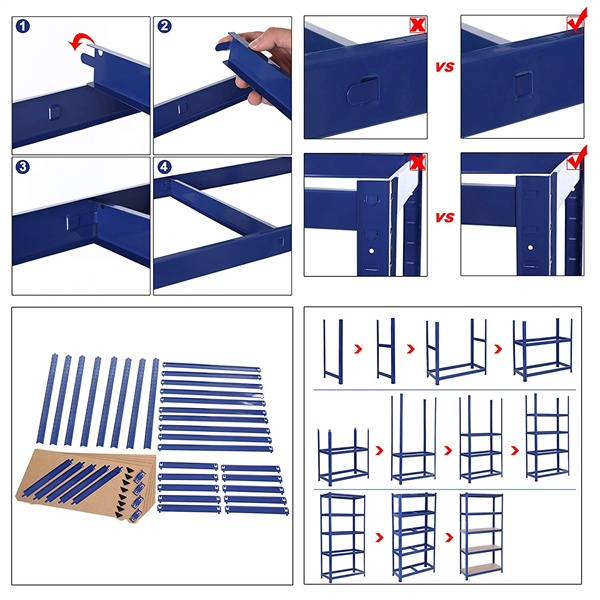 1

2

3

4

VS

VS