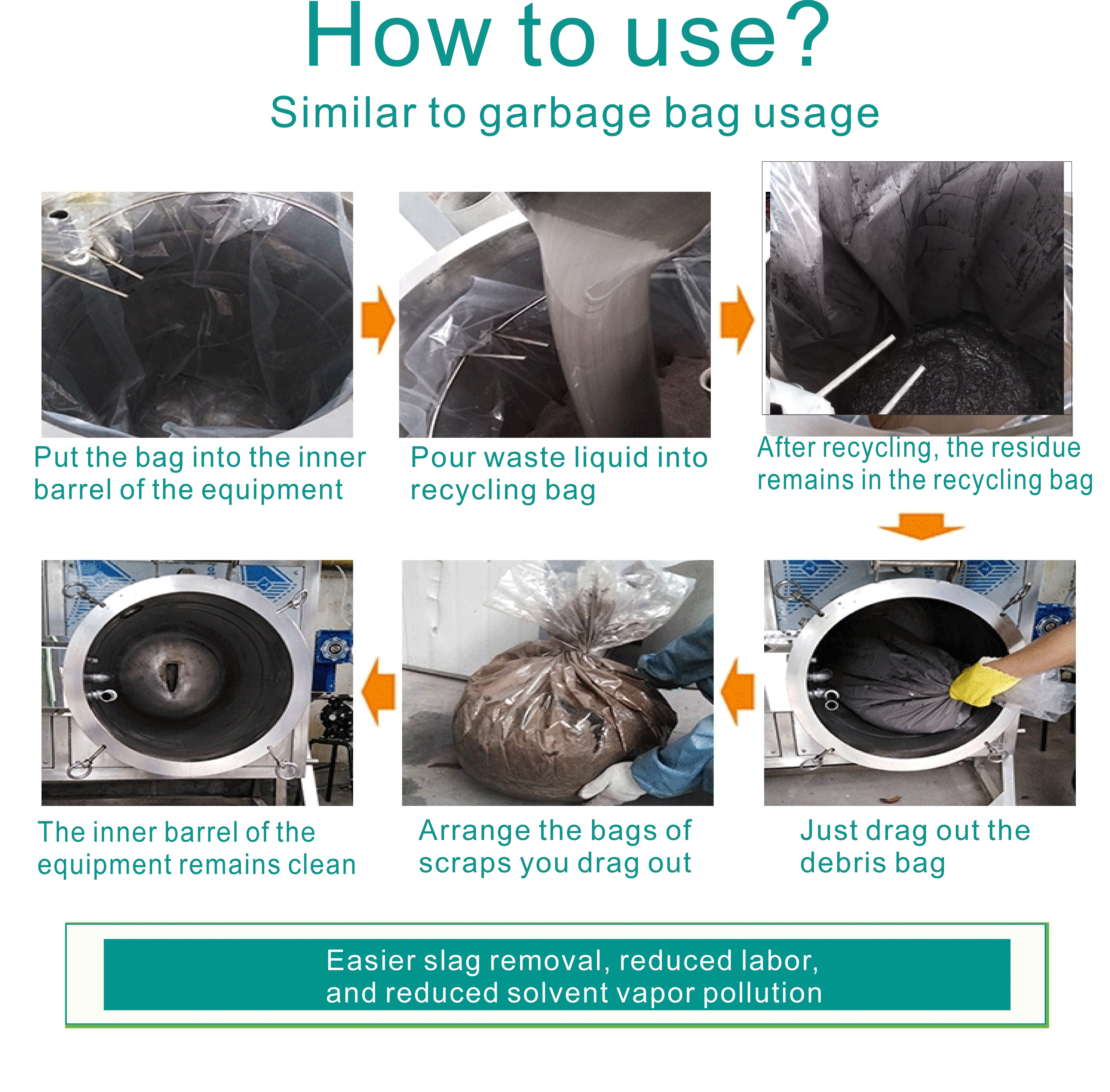 How to use?

Similar to garbage bag usage

Put the bag into the inner barrel of the equipment

Pour waste liquid into recycling bag

After recycling, the residue remains in the recycling bag

Just drag out the debris bag

Arrange the bags of scraps you drag out

The inner barrel of the equipment remains clean

Easier slag removal, reduced labor, and reduced solvent vapor pollution