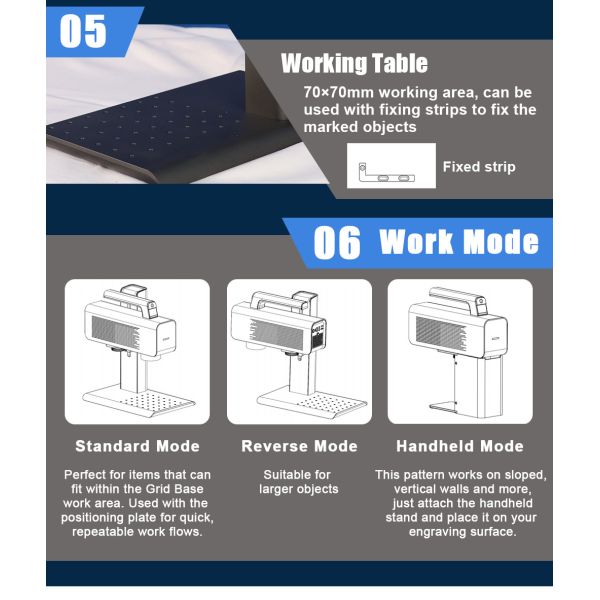 05

Working Table

70×70mm working area, can be used with fixing strips to fix the marked objects

Fixed strip

06 Work Mode

Standard Mode

Perfect for items that can fit within the Grid Base work area. Used with the positioning plate for quick, repeatable work flows.

Reverse Mode

Suitable for larger objects

Handheld Mode

This pattern works on sloped, vertical walls and more, just attach the handheld stand and place it on your engraving surface.