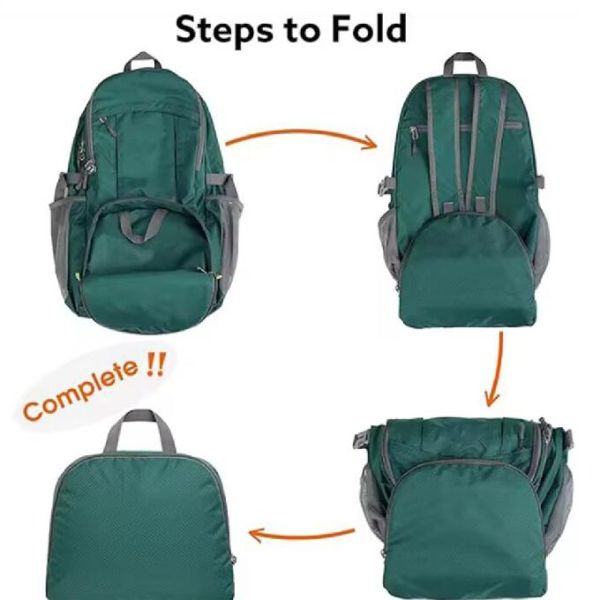 Steps to Fold

Complete !!