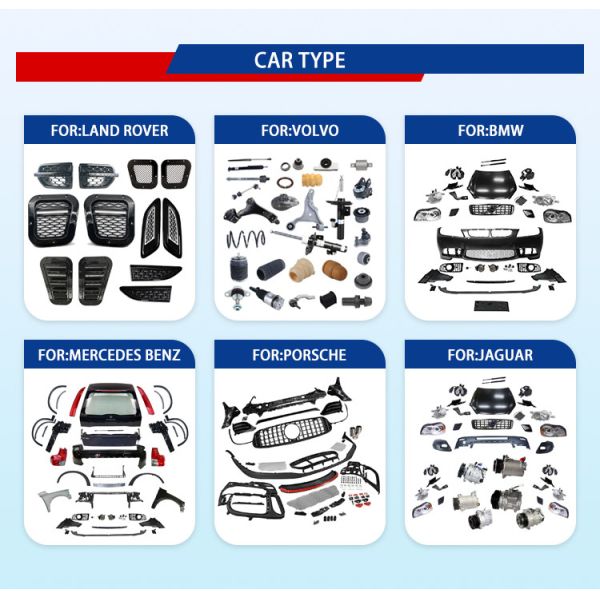 CAR TYPE

FOR:LAND ROVER

FOR:VOLVO

FOR:BMW

FOR:MERCEDES BENZ

FOR:PORSCHE

FOR:JAGUAR